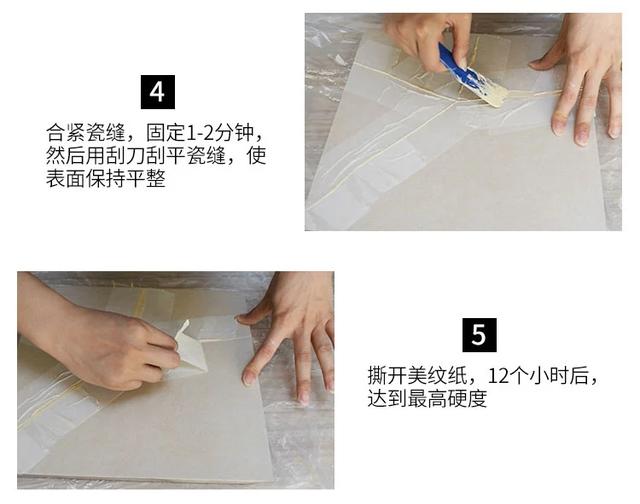 4

合紧瓷缝，固定1-2分钟，然后用刮刀刮平瓷缝，使表面保持平整

5

撕开美纹纸，12个小时后，达到最高硬度